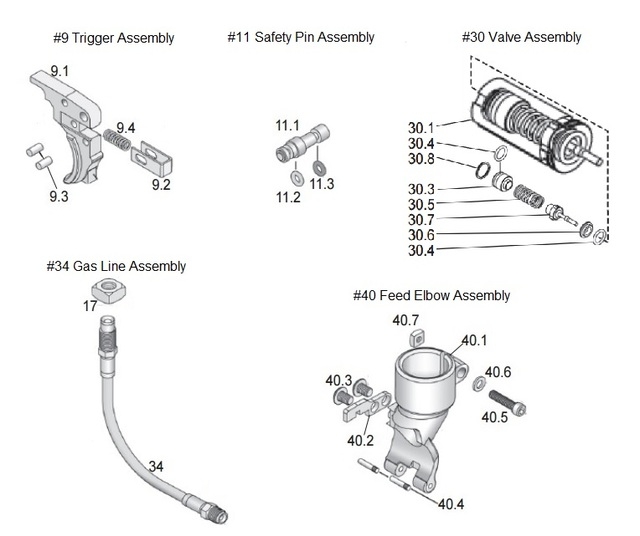 #9 Trigger Assembly

9.1
9.4
9.3
9.2

#11 Safety Pin Assembly

11.1
11.2
11.3

#30 Valve Assembly

30.1
30.4
30.8
30.3
30.5
30.7
30.6
30.4

#34 Gas Line Assembly

17
34

#40 Feed Elbow Assembly

40.7
40.1
40.3
40.6
40.5
40.2
40.4